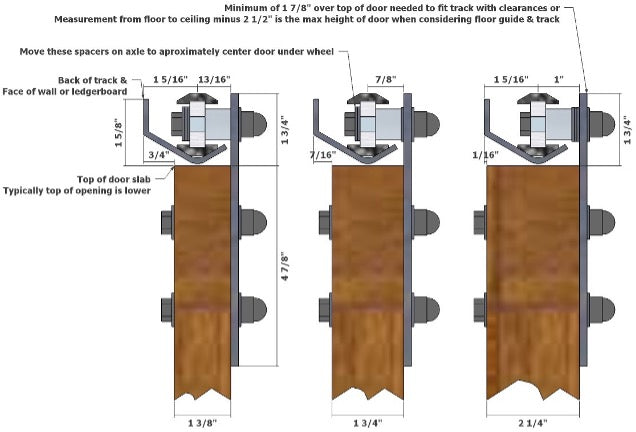 Minimum of 1 7/8" over top of door needed to fit track with clearances or
Measurement from floor to ceiling minus 2 1/2" is the max height of door when considering floor guide & track

Move these spacers on axle to aproximately center door under wheel

Back of track &
Face of wall or ledgerboard

1 5/16"
13/16"
1 5/8"
3/4"
1 3/4"

Top of door slab
Typically top of opening is lower

4 7/8"
1 3/8"

7/8"
7/16"
1 3/4"

1 5/16"
1"
1/16"
1 3/4"
2 1/4"