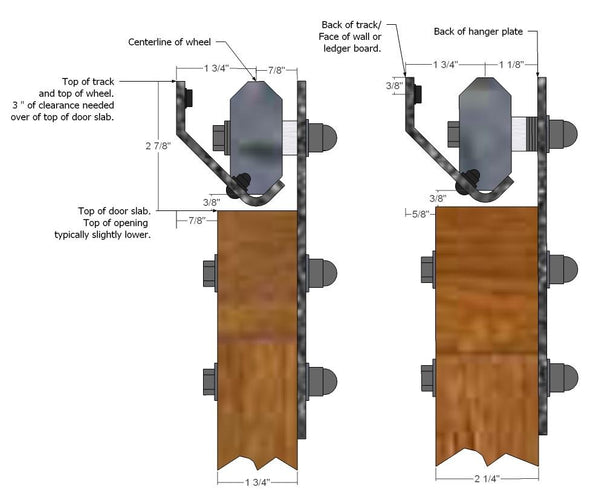 Centerline of wheel

1 3/4"

7/8"

Top of track and top of wheel. 3 " of clearance needed over of top of door slab.

2 7/8"

3/8"

Top of door slab. Top of opening typically slightly lower.

7/8"

1 3/4"

Back of track/ Face of wall or ledger board.

Back of hanger plate

1 3/4"

1 1/8"

3/8"

3/8"

5/8"

2 1/4"